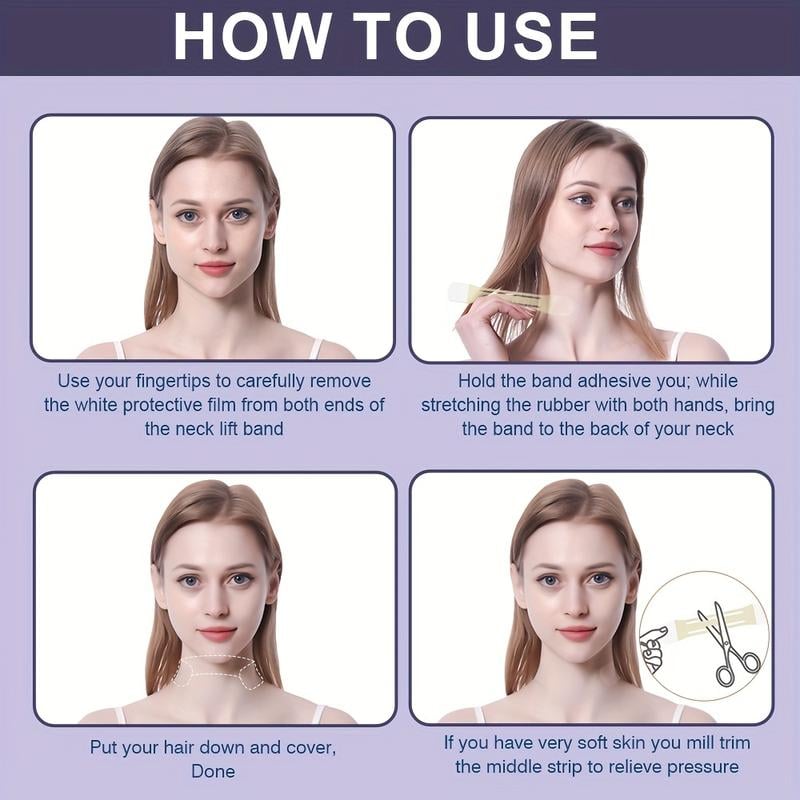 HOW TO USE

Use your fingertips to carefully remove the white protective film from both ends of the neck lift band

Hold the band adhesive you; while stretching the rubber with both hands, bring the band to the back of your neck

Put your hair down and cover, Done

If you have very soft skin you mill trim the middle strip to relieve pressure